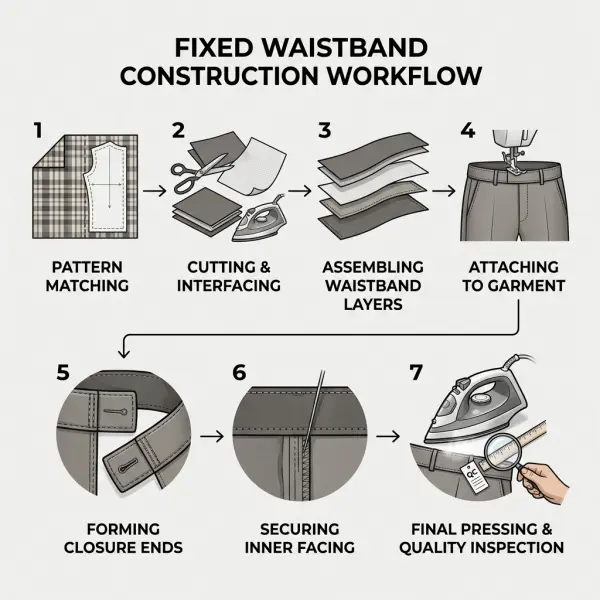 FIXED WAISTBAND CONSTRUCTION WORKFLOW

1

PATTERN MATCHING

2

CUTTING & INTERFACING

3

ASSEMBLING WAISTBAND LAYERS

4

ATTACHING TO GARMENT

5

FORMING CLOSURE ENDS

6

SECURING INNER FACING

7

QC

FINAL PRESSING & QUALITY INSPECTION