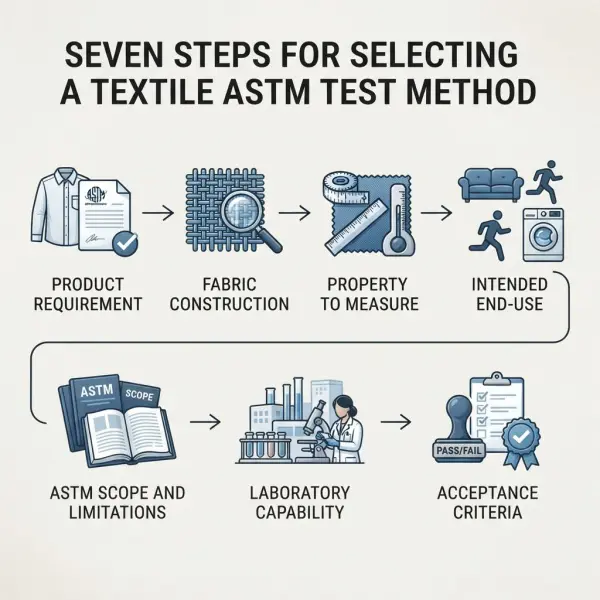 SEVEN STEPS FOR SELECTING A TEXTILE ASTM TEST METHOD

ASTM

PRODUCT REQUIREMENT

FABRIC CONSTRUCTION

PROPERTY TO MEASURE

INTENDED END-USE

ASTM

SCOPE

ASTM SCOPE AND LIMITATIONS

LABORATORY CAPABILITY

PASS/FAIL

ACCEPTANCE CRITERIA