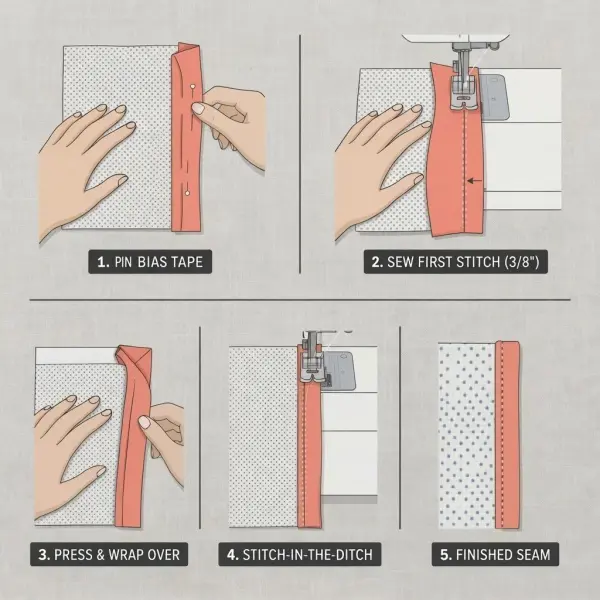 1. PIN BIAS TAPE

2. SEW FIRST STITCH (3/8")

3. PRESS & WRAP OVER

4. STITCH-IN-THE-DITCH

5. FINISHED SEAM