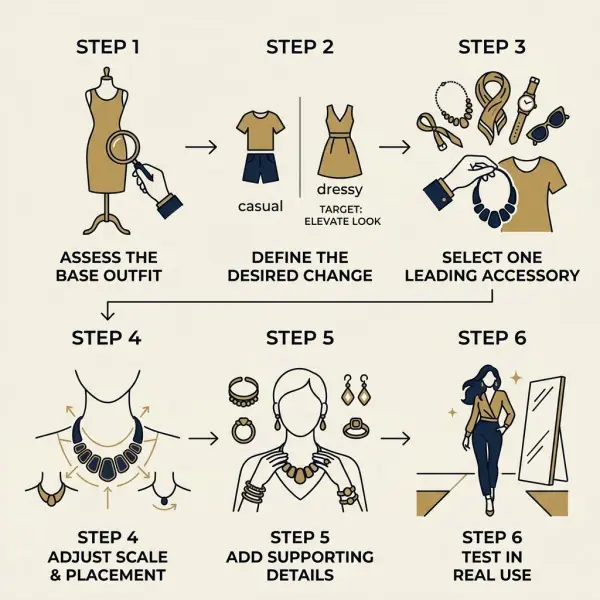 STEP 1

ASSESS THE BASE OUTFIT

STEP 2

casual

dressy

TARGET: ELEVATE LOOK

DEFINE THE DESIRED CHANGE

STEP 3

SELECT ONE LEADING ACCESSORY

STEP 4

STEP 4 ADJUST SCALE & PLACEMENT

STEP 5

STEP 5 ADD SUPPORTING DETAILS

STEP 6

STEP 6 TEST IN REAL USE