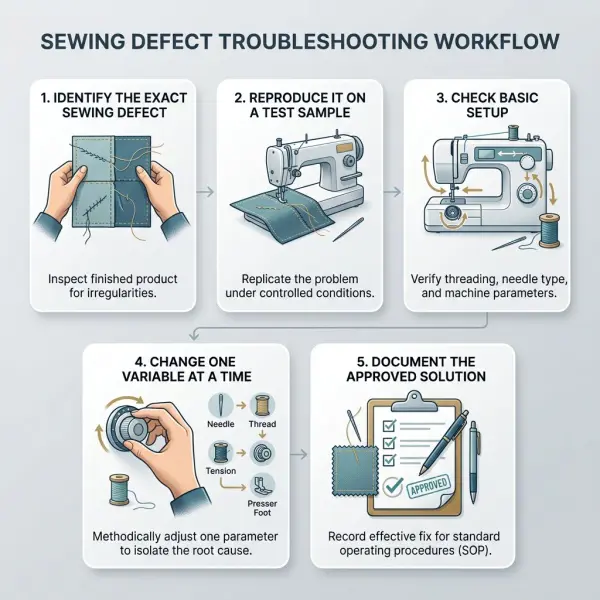 SEWING DEFECT TROUBLESHOOTING WORKFLOW

1. IDENTIFY THE EXACT SEWING DEFECT

Inspect finished product for irregularities.

2. REPRODUCE IT ON A TEST SAMPLE

Replicate the problem under controlled conditions.

3. CHECK BASIC SETUP

Verify threading, needle type, and machine parameters.

4. CHANGE ONE VARIABLE AT A TIME

Needle
Thread
Tension
Presser Foot

Methodically adjust one parameter to isolate the root cause.

5. DOCUMENT THE APPROVED SOLUTION

APPROVED

Record effective fix for standard operating procedures (SOP).